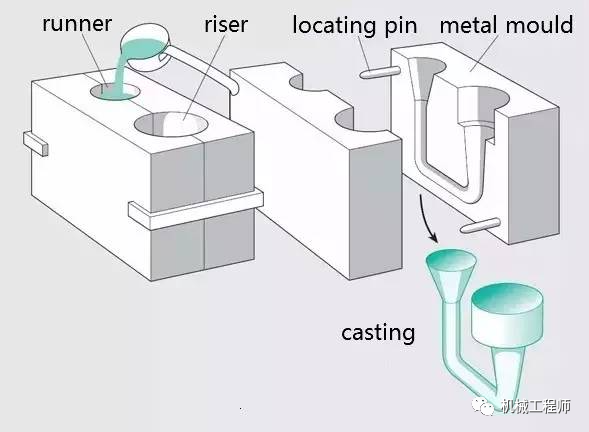 runner
riser
locating pin
metal mould
casting
机械工程师