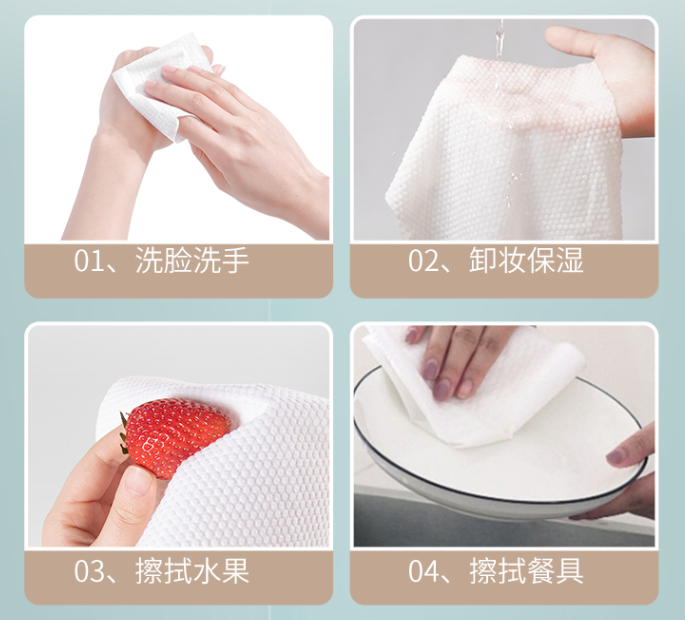 01、洗脸洗手

02、卸妆保湿

03、擦拭水果

04、擦拭餐具