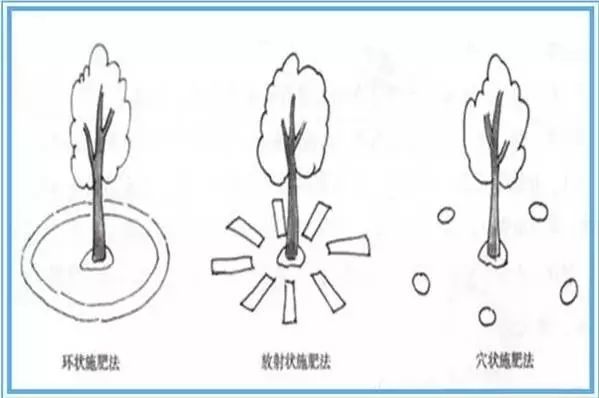 环状施肥法

放射状施肥法

穴状施肥法