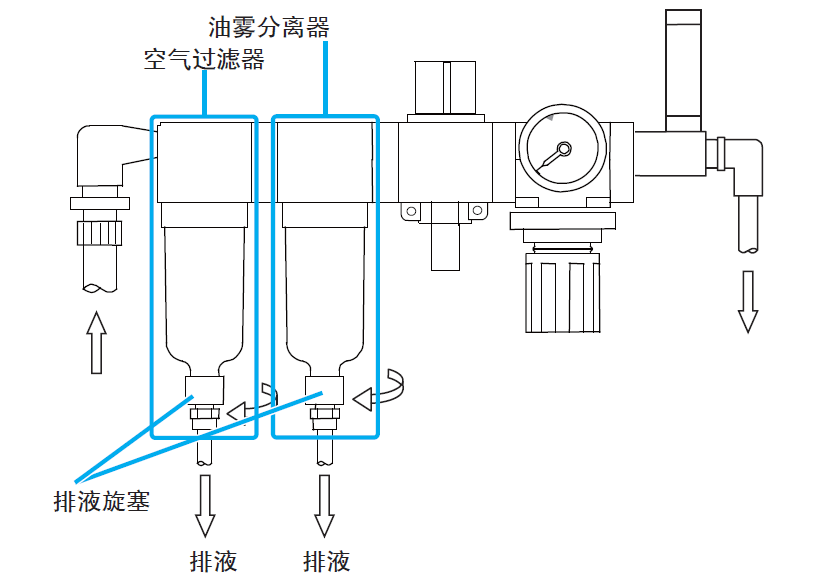 油雾分离器
空气过滤器
排液旋塞
排液
排液