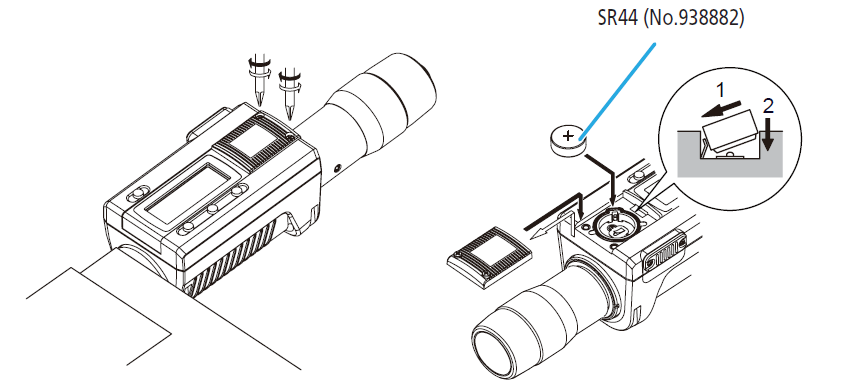 SR44 (No.938882)

+

1

2