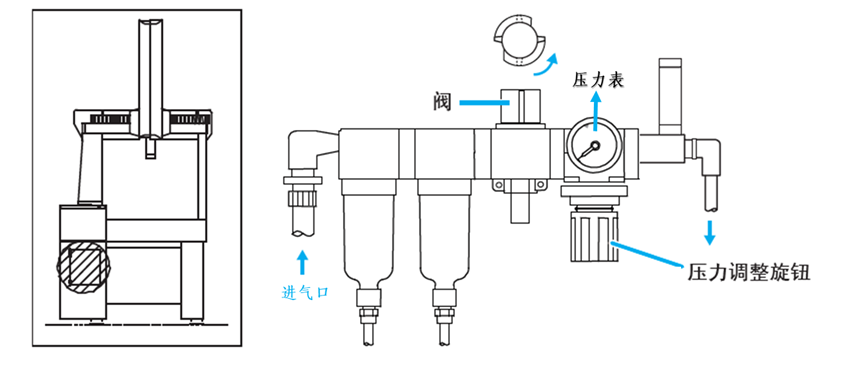 阀
压力表
进气口
压力调整旋钮