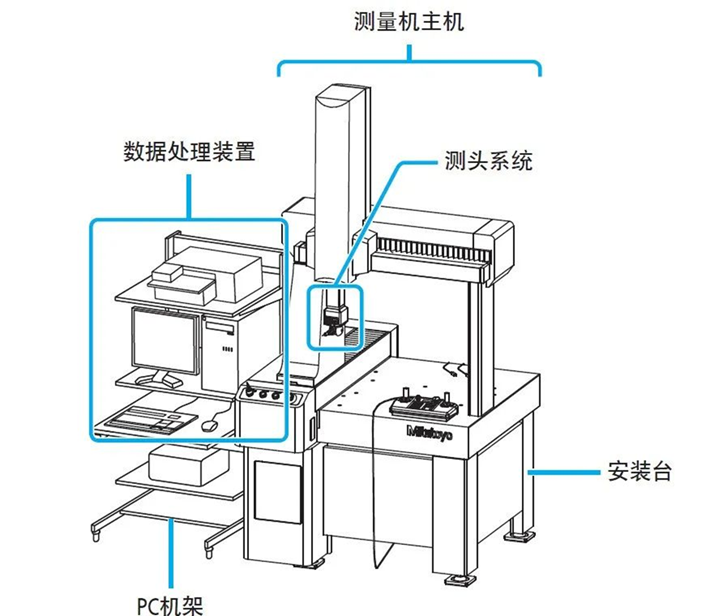 测量机主机

数据处理装置

测头系统

Mitutoyo

安装台

PC机架