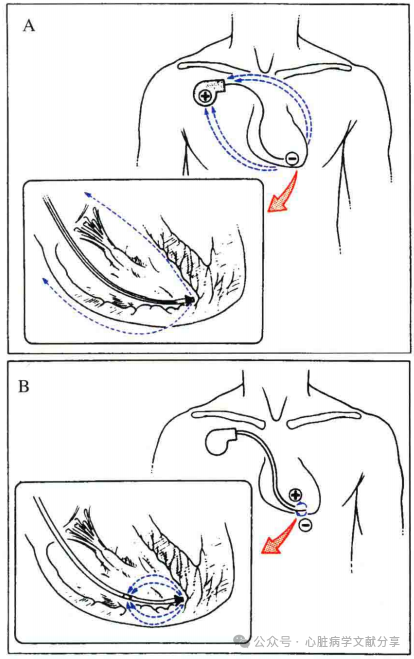 A

B

公众号 · 心脏病学文献分享