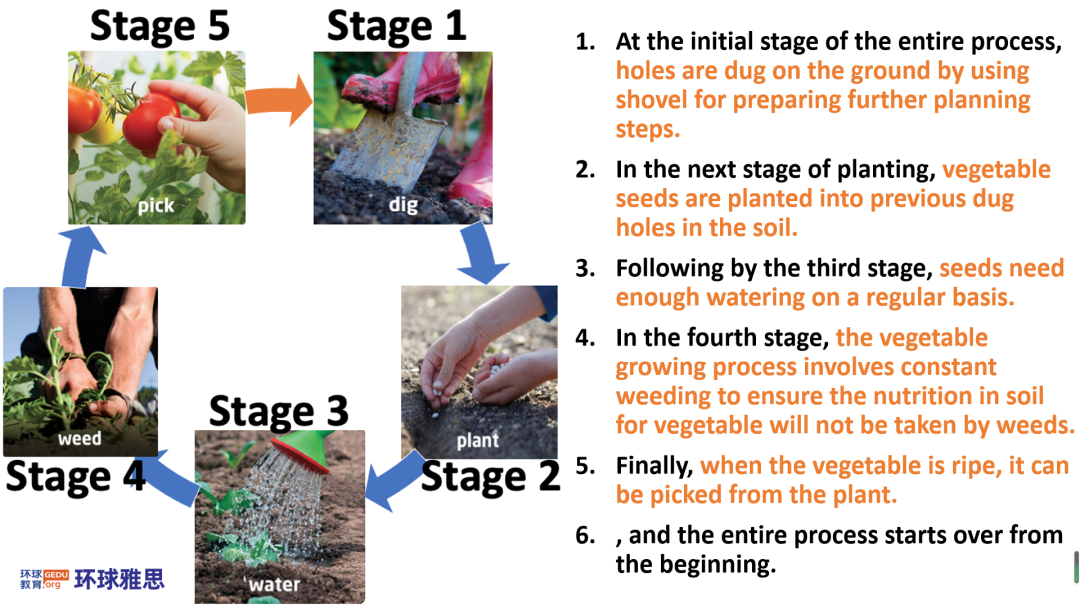 Stage 5

pick

Stage 1

dig

plant

Stage 2

Stage 3

water

weed

Stage 4

环球教育 GEDU.org 环球雅思

1. At the initial stage of the entire process, holes are dug on the ground by using shovel for preparing further planning steps.

2. In the next stage of planting, vegetable seeds are planted into previous dug holes in the soil.

3. Following by the third stage, seeds need enough watering on a regular basis.

4. In the fourth stage, the vegetable growing process involves constant weeding to ensure the nutrition in soil for vegetable will not be taken by weeds.

5. Finally, when the vegetable is ripe, it can be picked from the plant.

6. , and the entire process starts over from the beginning.