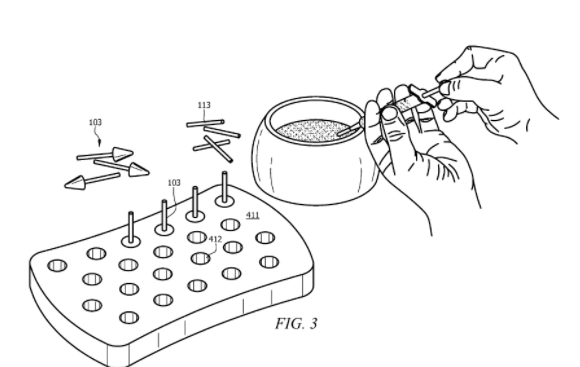 113

103

103

411

412

FIG. 3