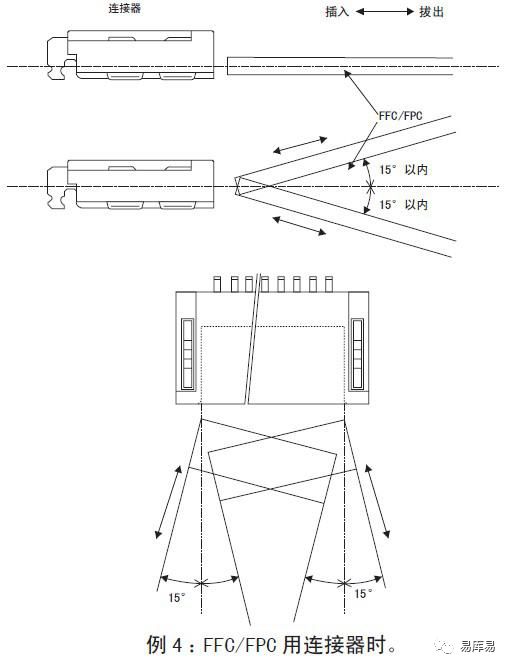 连接器

插入 拔出

FFC/FPC

15° 以内

15° 以内

15°

15°

例 4：FFC/FPC 用连接器时。

易库易