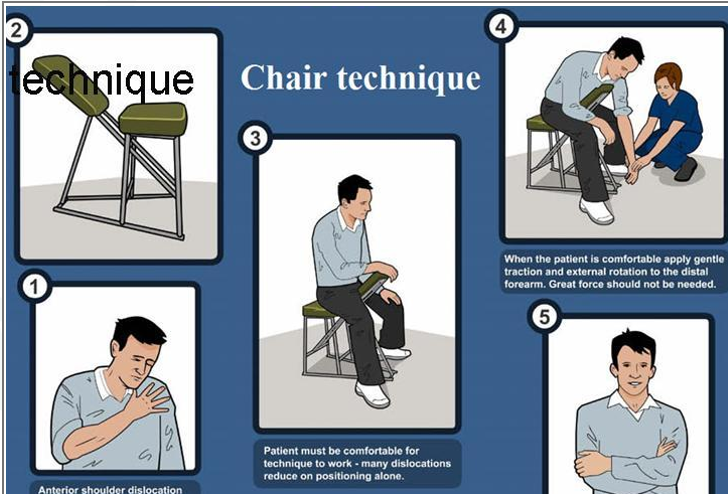 2

technique

Chair technique

4

3

When the patient is comfortable apply gentle traction and external rotation to the distal forearm. Great force should not be needed.

1

5

Patient must be comfortable for technique to work - many dislocations reduce on positioning alone.

Anterior shoulder dislocation