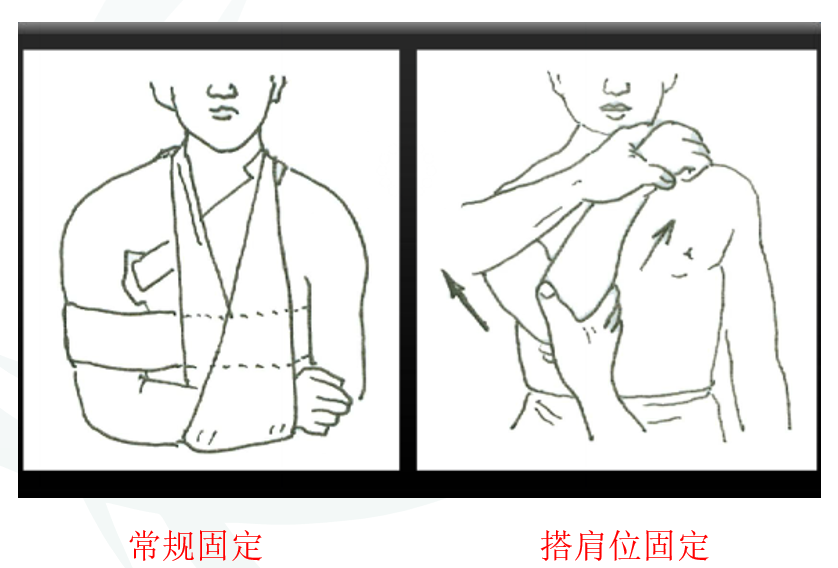 常规固定

搭肩位固定