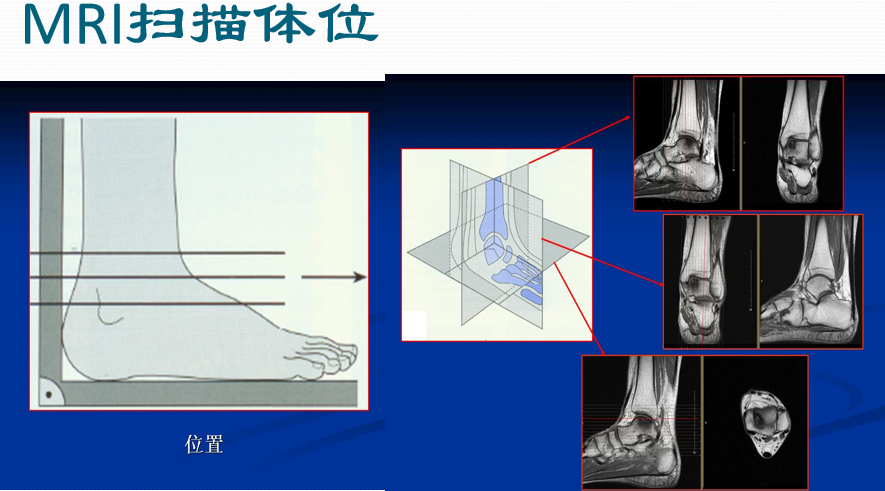 MRI扫描体位

位置