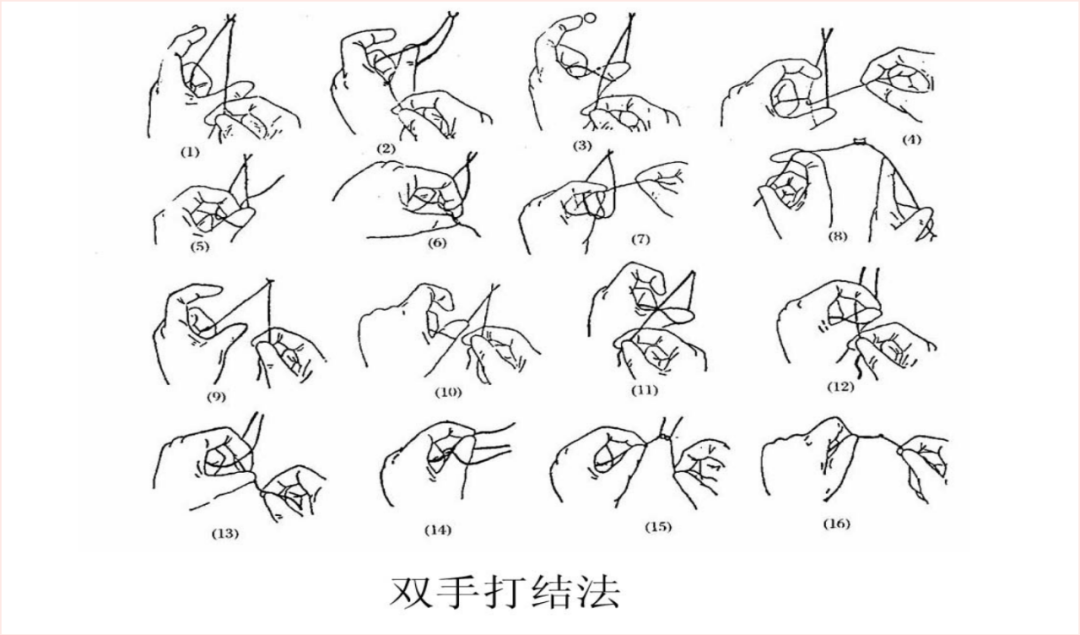 (1) (2) (3) (4)

(5) (6) (7) (8)

(9) (10) (11) (12)

(13) (14) (15) (16)

双手打结法