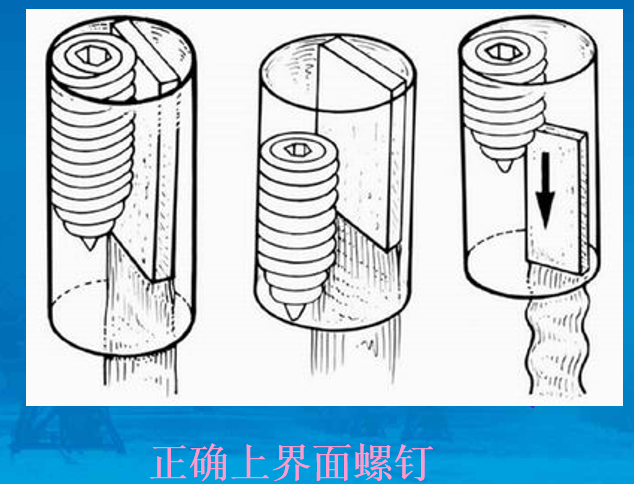 正确上界面螺钉