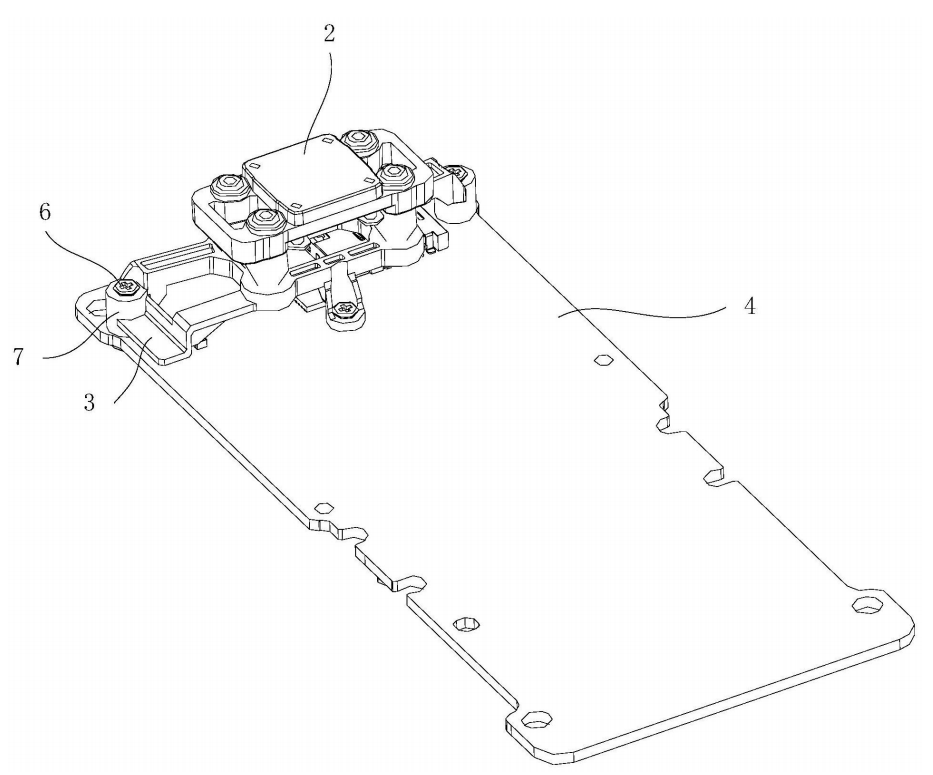 2
6
4
7
3