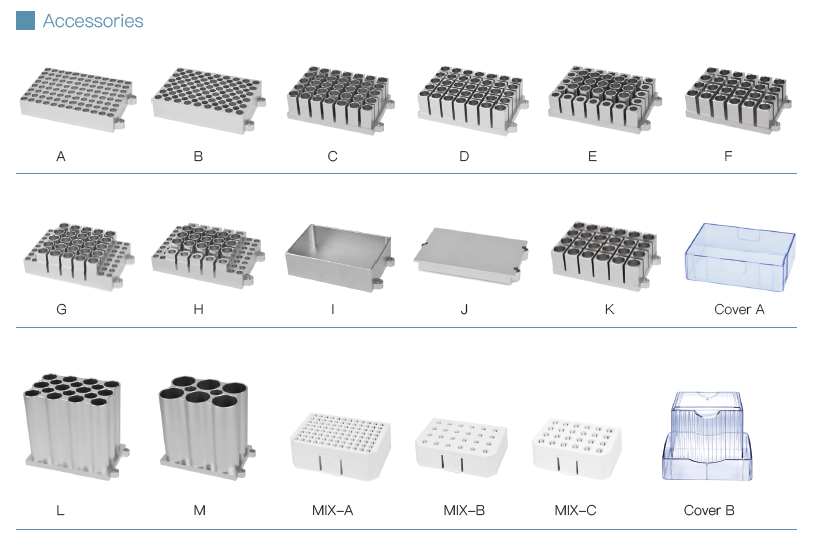 Accessories

A B C D E F

G H I J K Cover A

L M MIX-A MIX-B MIX-C Cover B