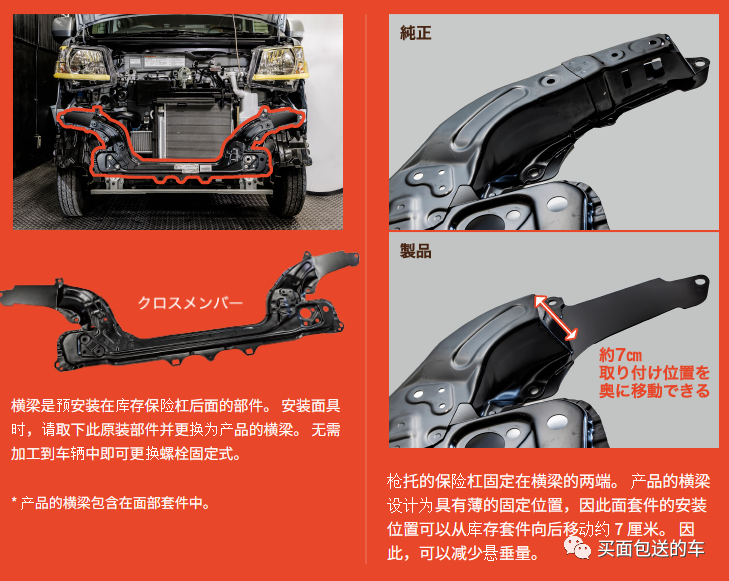 クロスメンバー

横梁是预安装在库存保险杠后面的部件。 安装面具时，请取下此原装部件并更换为产品的横梁。 无需加工到车辆中即可更换螺栓固定式。

* 产品的横梁包含在面部套件中。

純正

製品

約7cm
取り付け位置を
奥に移動できる

枪托的保险杠固定在横梁的两端。 产品的横梁设计为具有薄的固定位置，因此面套件的安装位置可以从库存套件向后移动约 7 厘米。 因此，可以减少悬垂量。

买面包送的车