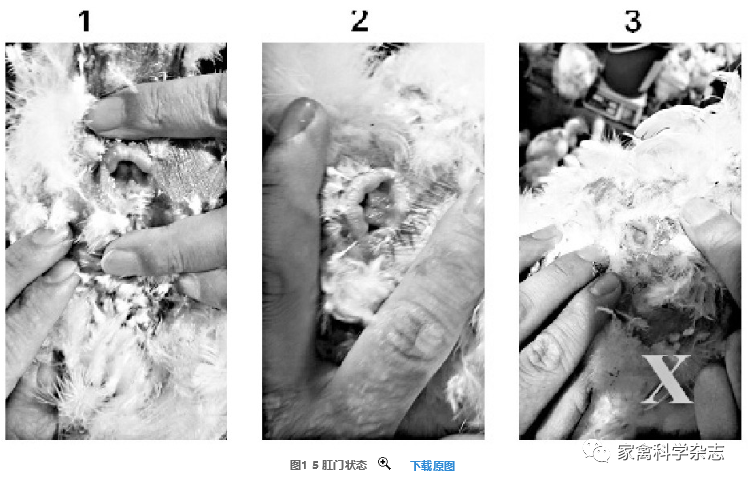 1

2

3

X

家禽科学杂志

图1 5 肛门状态

下载原图