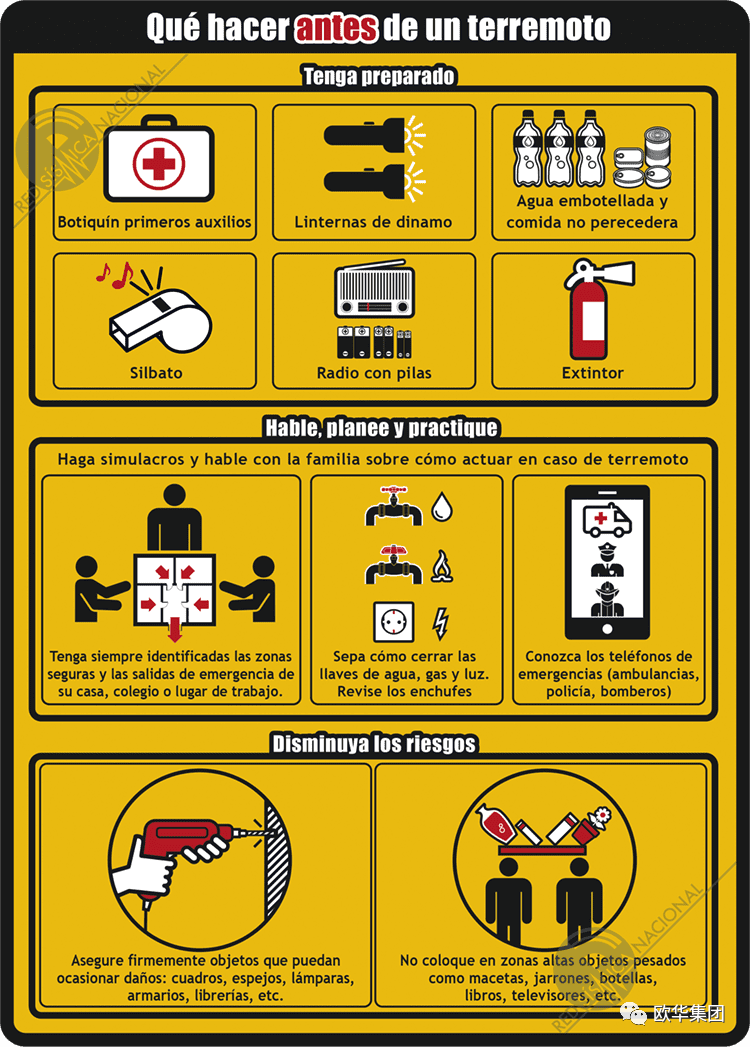 Qué hacer antes de un terremoto

Tenga preparado

Botiquín primeros auxilios

Linternas de dinamo

Agua embotellada y comida no perecedera

Silbato

Radio con pilas

Extintor

Hable, planee y practique

Haga simulacros y hable con la familia sobre cómo actuar en caso de terremoto

Tenga siempre identificadas las zonas seguras y las salidas de emergencia de su casa, colegio o lugar de trabajo.

Sepa cómo cerrar las llaves de agua, gas y luz. Revise los enchufes

Conozca los teléfonos de emergencias (ambulancias, policía, bomberos)

Disminuya los riesgos

Asegure firmemente objetos que puedan ocasionar daños: cuadros, espejos, lámparas, armarios, librerías, etc.

No coloque en zonas altas objetos pesados como macetas, jarrones, botellas, libros, televisores, etc.

RED SÍSMICA NACIONAL

RED SÍSMICA NACIONAL

欧华集团