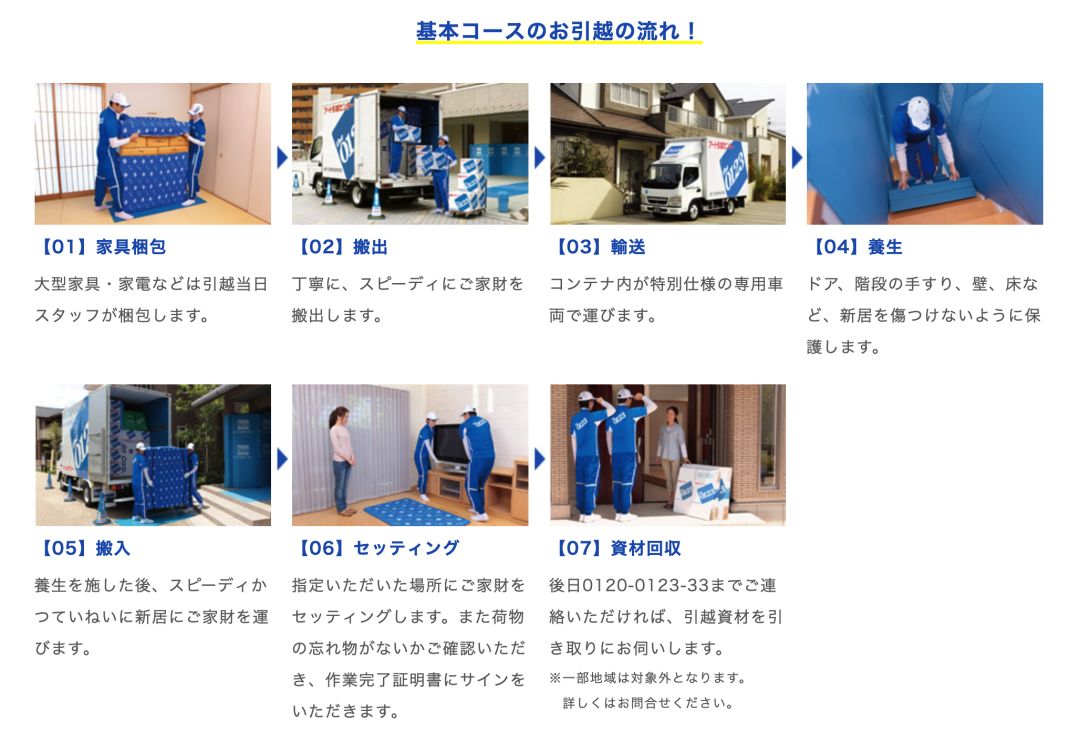 基本コースのお引越の流れ！

【01】家具梱包

大型家具・家電などは引越当日スタッフが梱包します。

【02】搬出

丁寧に、スピーディにご家財を搬出します。

【03】輸送

コンテナ内が特別仕様の専用車両で運びます。

【04】養生

ドア、階段の手すり、壁、床など、新居を傷つけないように保護します。

【05】搬入

養生を施した後、スピーディかつていねいに新居にご家財を運びます。

【06】セッティング

指定いただいた場所にご家財をセッティングします。また荷物の忘れ物がないかご確認いただき、作業完了証明書にサインをいただきます。

【07】資材回収

後日0120-0123-33までご連絡いただければ、引越資材を引き取りにお伺いします。

※一部地域は対象外となります。
詳しくはお問合せください。