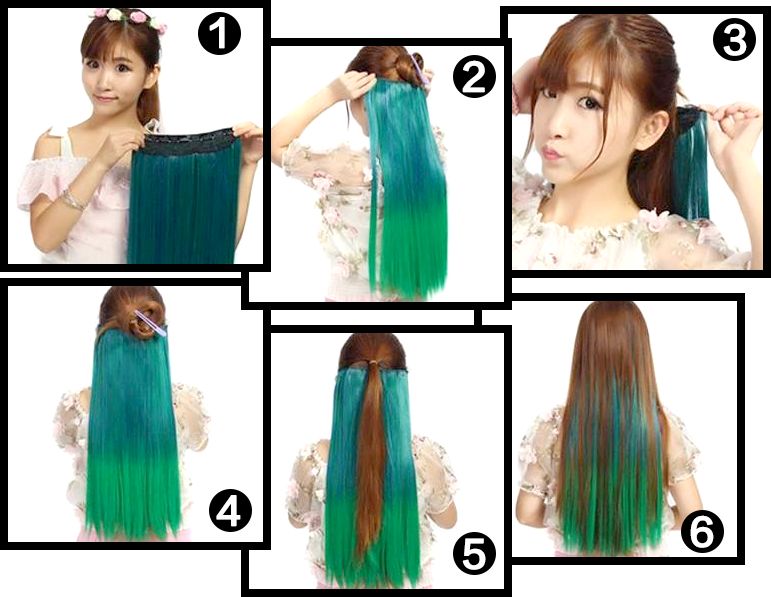 1
2
3
4
5
6