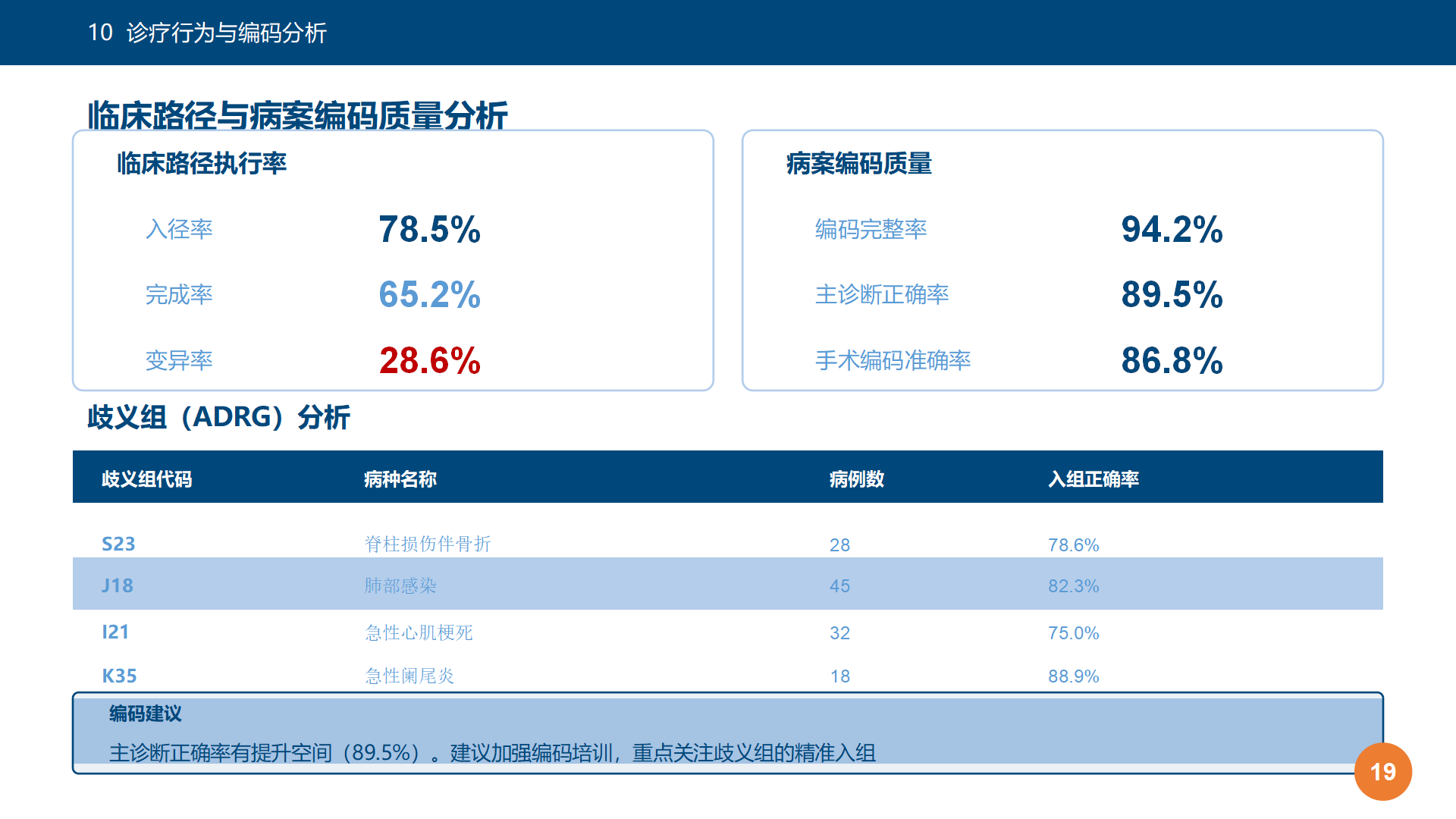 10 诊疗行为与编码分析

临床路径与病案编码质量分析

临床路径执行率

入径率 78.5%

完成率 65.2%

变异率 28.6%

病案编码质量

编码完整率 94.2%

主诊断正确率 89.5%

手术编码准确率 86.8%

歧义组（ADRG）分析

| 歧义组代码 | 病种名称 | 病例数 | 入组正确率 |
|---|---|---|---|
| S23 | 脊柱损伤伴骨折 | 28 | 78.6% |
| J18 | 肺部感染 | 45 | 82.3% |
| I21 | 急性心肌梗死 | 32 | 75.0% |
| K35 | 急性阑尾炎 | 18 | 88.9% |

编码建议

主诊断正确率有提升空间（89.5%）。建议加强编码培训，重点关注歧义组的精准入组

19