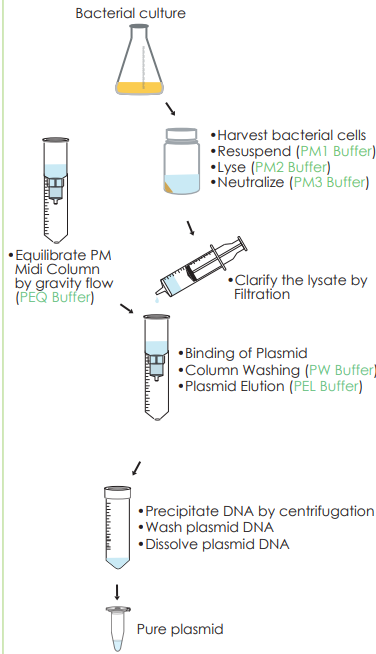 Bacterial culture

•Harvest bacterial cells
•Resuspend (PM1 Buffer)
•Lyse (PM2 Buffer)
•Neutralize (PM3 Buffer)

•Equilibrate PM Midi Column by gravity flow (PEQ Buffer)

•Clarify the lysate by Filtration

•Binding of Plasmid
•Column Washing (PW Buffer)
•Plasmid Elution (PEL Buffer)

•Precipitate DNA by centrifugation
•Wash plasmid DNA
•Dissolve plasmid DNA

Pure plasmid