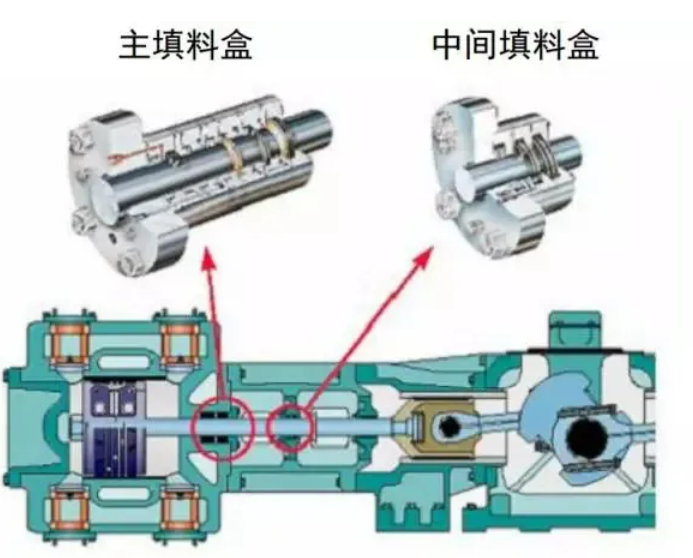 主填料盒

中间填料盒