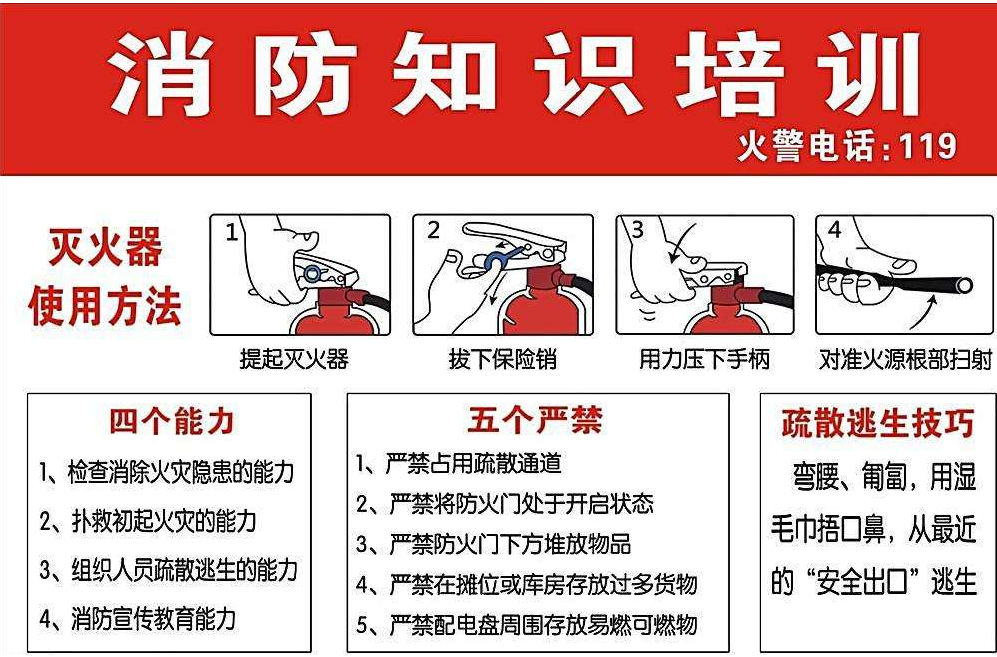 消防知识培训
火警电话：119

灭火器使用方法

1
提起灭火器

2
拔下保险销

3
用力压下手柄

4
对准火源根部扫射

四个能力
1、检查消除火灾隐患的能力
2、扑救初起火灾的能力
3、组织人员疏散逃生的能力
4、消防宣传教育能力

五个严禁
1、严禁占用疏散通道
2、严禁将防火门处于开启状态
3、严禁防火门下方堆放物品
4、严禁在摊位或库房存放过多货物
5、严禁配电盘周围存放易燃可燃物

疏散逃生技巧
弯腰、匍匐，用湿毛巾捂口鼻，从最近的“安全出口”逃生