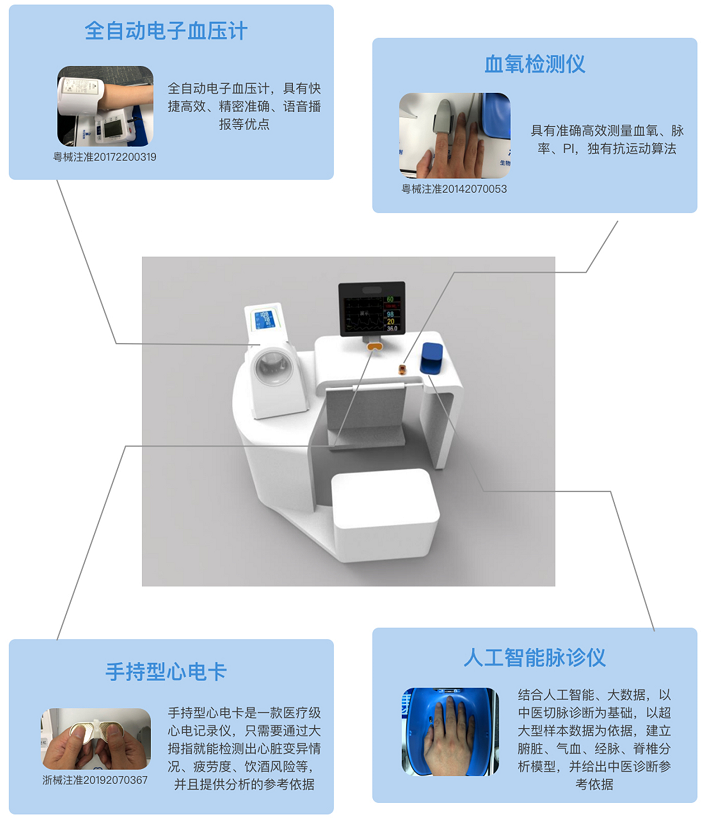 全自动电子血压计

全自动电子血压计，具有快捷高效、精密准确、语音播报等优点

粤械注准20172200319

血氧检测仪

具有准确高效测量血氧、脉率、PI，独有抗运动算法

粤械注准20142070053

60
98
20
36.0

手持型心电卡

手持型心电卡是一款医疗级心电记录仪，只需要通过大拇指就能检测出心脏变异情况、疲劳度、饮酒风险等，并且提供分析的参考依据

浙械注准20192070367

人工智能脉诊仪

结合人工智能、大数据，以中医切脉诊断为基础，以超大型样本数据为依据，建立腑脏、气血、经脉、脊椎分析模型，并给出中医诊断参考依据