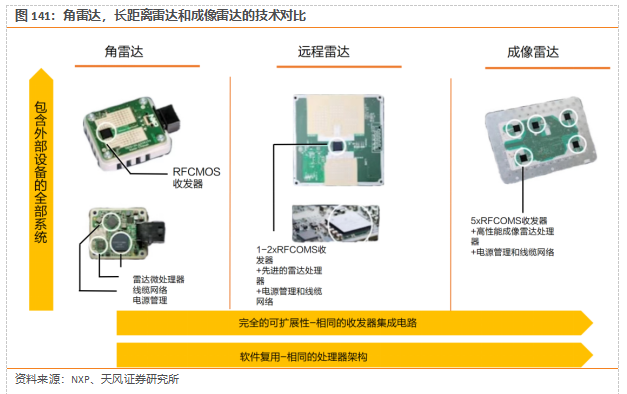 图 141：角雷达，长距离雷达和成像雷达的技术对比

包含外部设备的全部系统

角雷达

RFCMOS
收发器

雷达微处理器
线缆网络
电源管理

远程雷达

1-2xRFCOMS收发器
+先进的雷达处理器
+电源管理和线缆网络

成像雷达

5xRFCOMS收发器
+高性能成像雷达处理器
+电源管理和线缆网络

完全的可扩展性-相同的收发器集成电路

软件复用-相同的处理器架构

资料来源：NXP、天风证券研究所