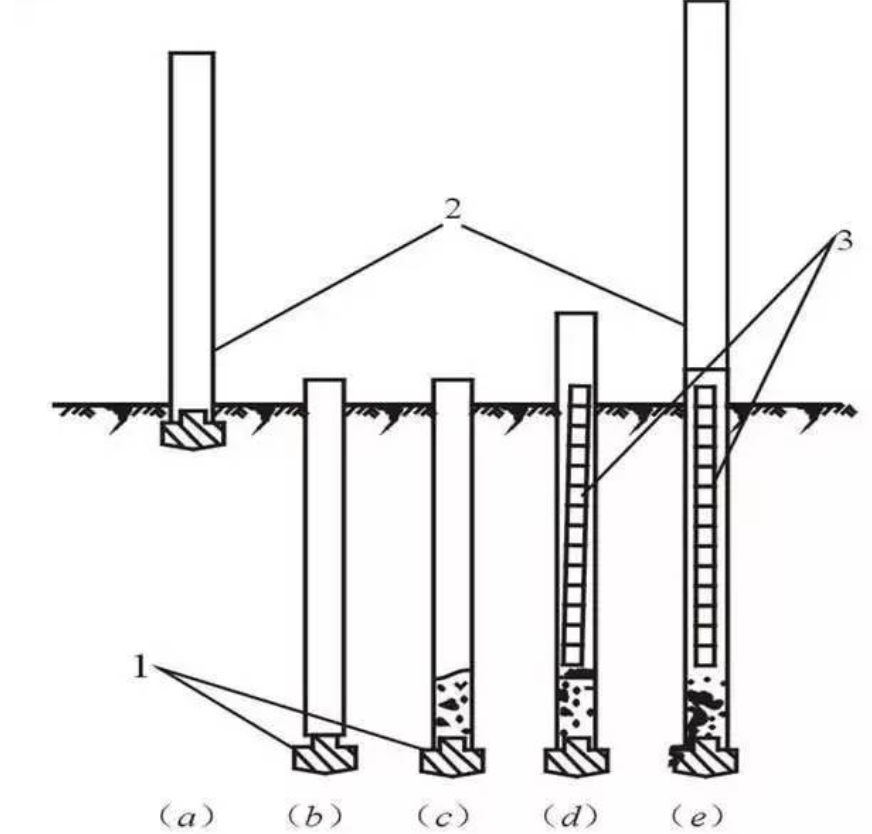 2
3
1
(a) (b) (c) (d) (e)