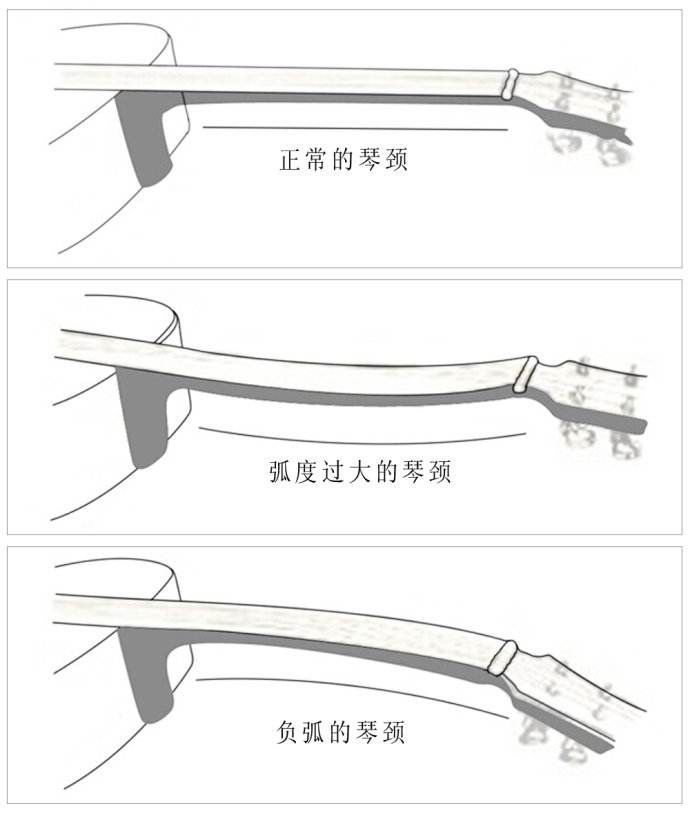 正常的琴颈

弧度过大的琴颈

负弧的琴颈