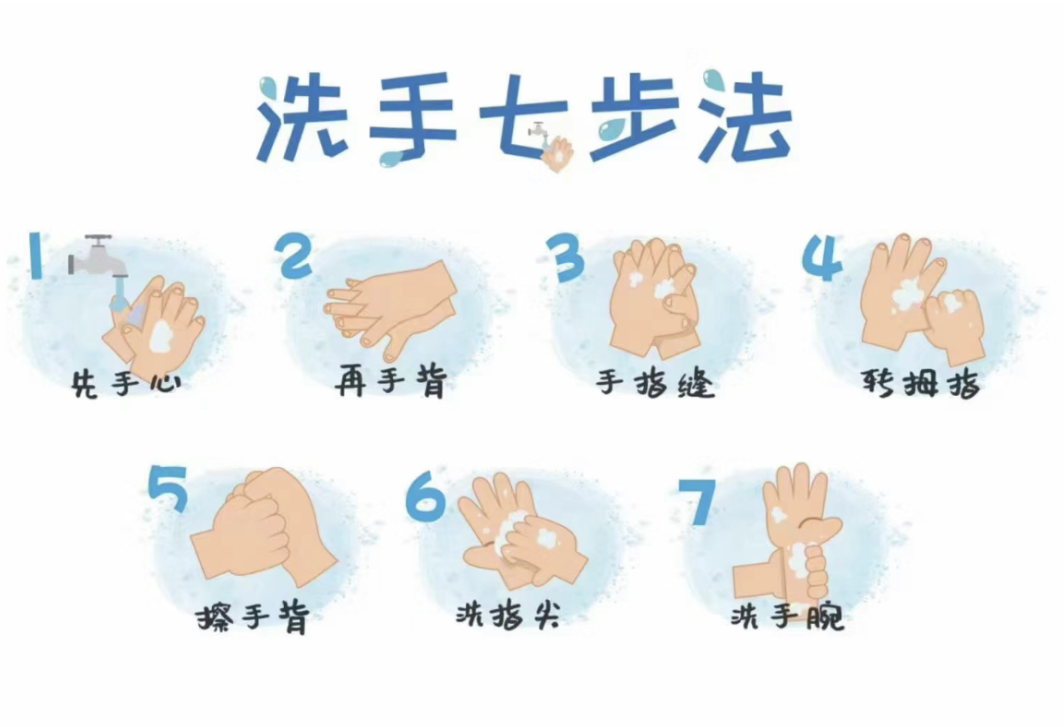 洗手七步法

1 先手心

2 再手背

3 手指缝

4 转拇指

5 擦手背

6 洗指尖

7 洗手腕