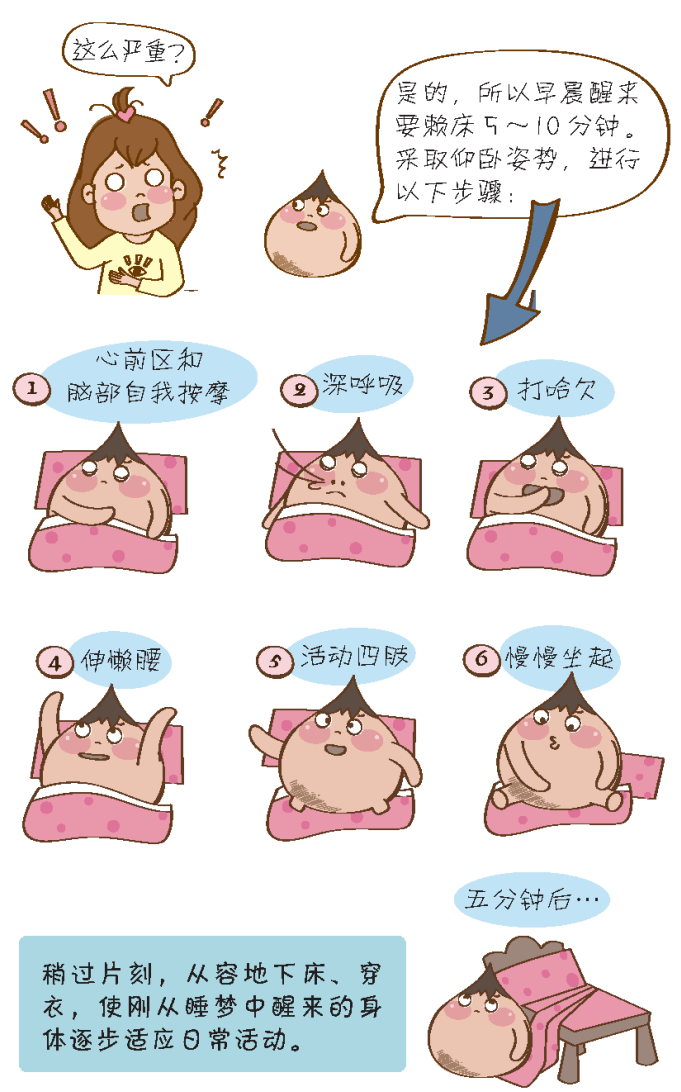 这么严重？

是的，所以早晨醒来要赖床5～10分钟。采取仰卧姿势，进行以下步骤：

1 心前区和脑部自我按摩

2 深呼吸

3 打哈欠

4 伸懒腰

5 活动四肢

6 慢慢坐起

五分钟后…

稍过片刻，从容地下床、穿衣，使刚从睡梦中醒来的身体逐步适应日常活动。