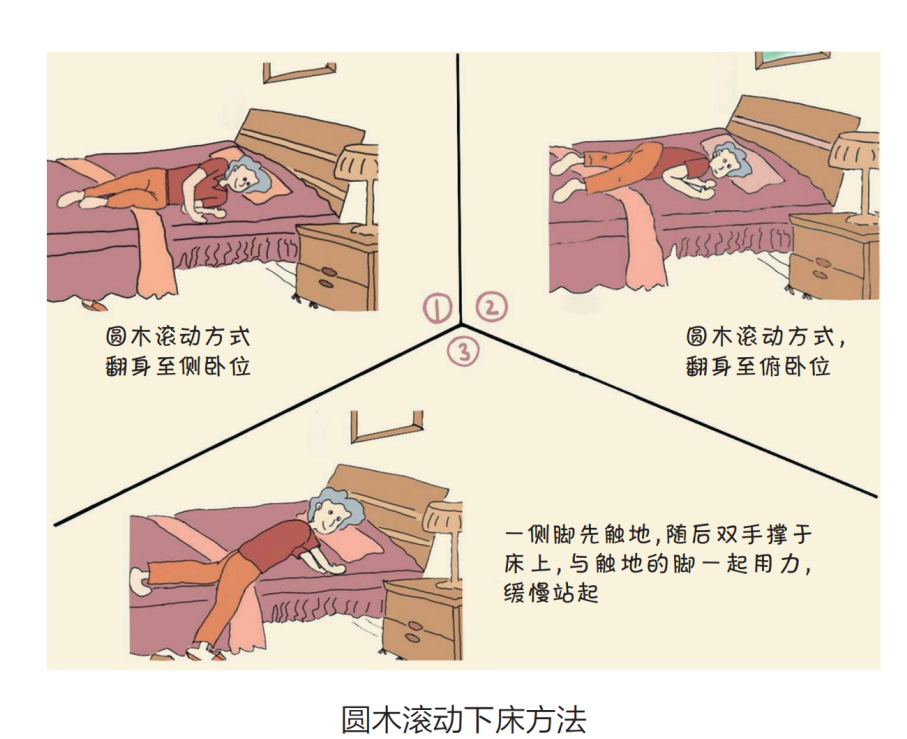 ①

圆木滚动方式
翻身至侧卧位

②

圆木滚动方式，
翻身至俯卧位

③

一侧脚先触地，随后双手撑于床上，与触地的脚一起用力，缓慢站起

圆木滚动下床方法