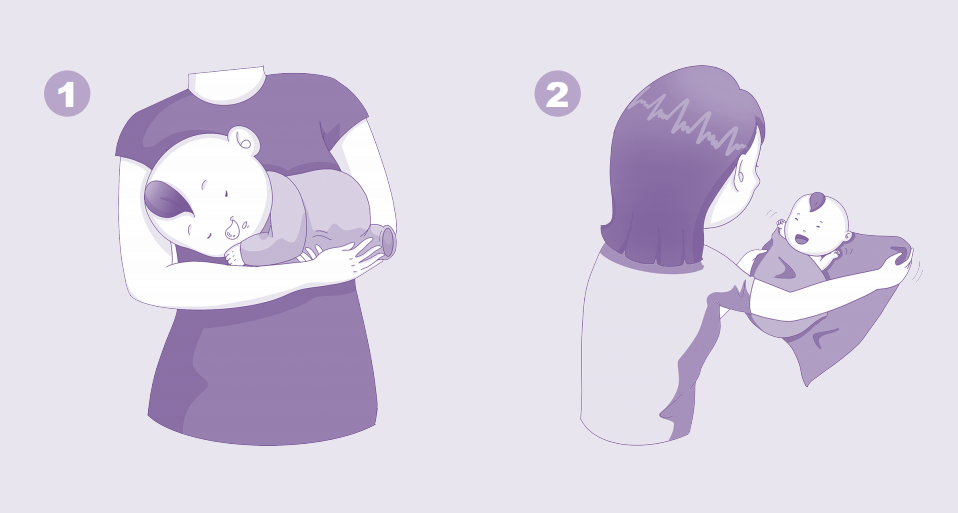 1

2