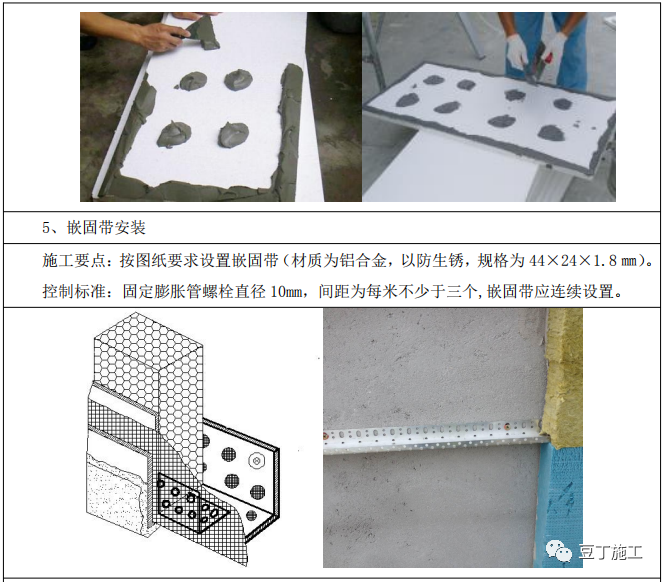 5、嵌固带安装

施工要点：按图纸要求设置嵌固带（材质为铝合金，以防生锈，规格为 44×24×1.8 mm）。

控制标准：固定膨胀管螺栓直径 10mm，间距为每米不少于三个，嵌固带应连续设置。

豆丁施工