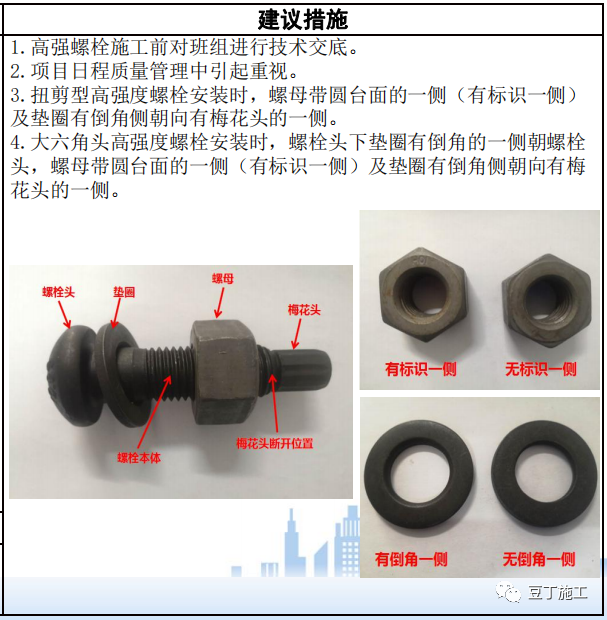 建议措施

1. 高强螺栓施工前对班组进行技术交底。
2. 项目日程质量管理中引起重视。
3. 扭剪型高强度螺栓安装时，螺母带圆台面的一侧（有标识一侧）及垫圈有倒角侧朝向有梅花头的一侧。
4. 大六角头高强度螺栓安装时，螺栓头下垫圈有倒角的一侧朝螺栓头，螺母带圆台面的一侧（有标识一侧）及垫圈有倒角侧朝向有梅花头的一侧。

螺栓头
垫圈
螺母
梅花头
螺栓本体
梅花头断开位置

有标识一侧
无标识一侧

有倒角一侧
无倒角一侧

豆丁施工