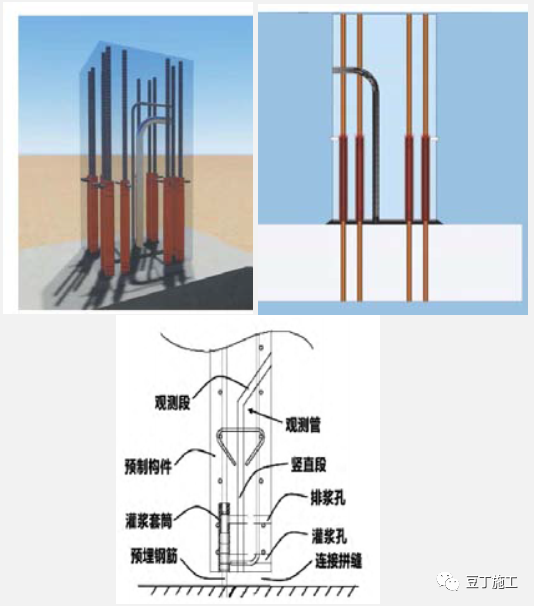 观测段
观测管
预制构件
竖直段
排浆孔
灌浆套筒
灌浆孔
预埋钢筋
连接拼缝
豆丁施工