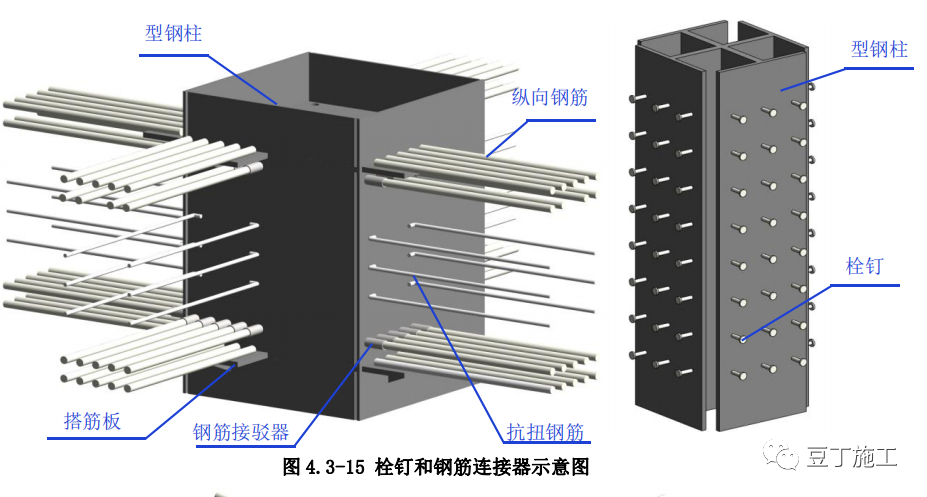 型钢柱

纵向钢筋

型钢柱

栓钉

搭筋板

钢筋接驳器

抗扭钢筋

图 4.3-15 栓钉和钢筋连接器示意图

豆丁施工