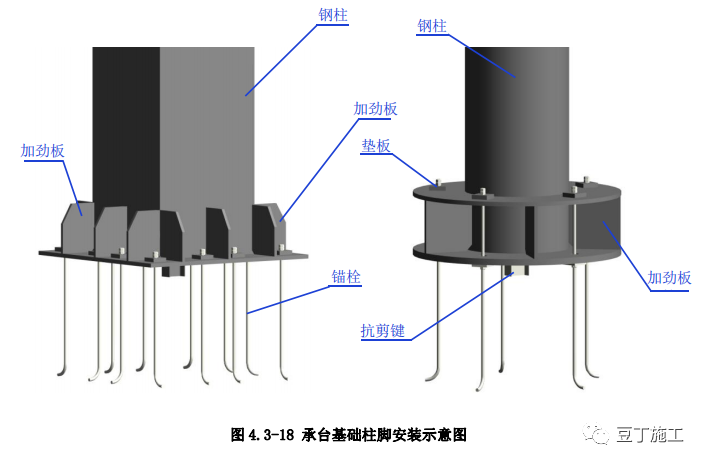 钢柱

加劲板

加劲板

锚栓

钢柱

垫板

加劲板

抗剪键

图 4.3-18 承台基础柱脚安装示意图

豆丁施工