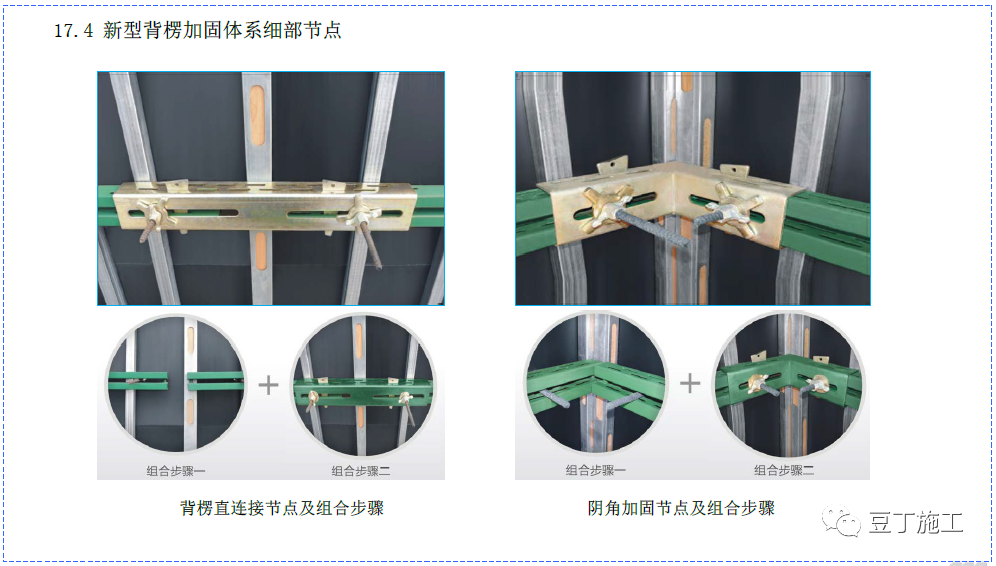 17.4 新型背楞加固体系细部节点

+

组合步骤一

组合步骤二

背楞直连接节点及组合步骤

+

组合步骤一

组合步骤二

阴角加固节点及组合步骤

豆丁施工