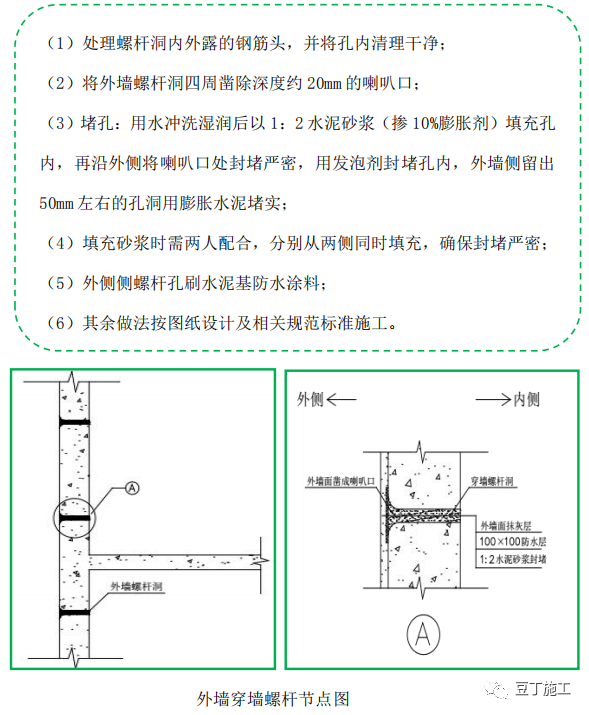 （1）处理螺杆洞内外露的钢筋头，并将孔内清理干净；

（2）将外墙螺杆洞四周凿除深度约 20mm 的喇叭口；

（3）堵孔：用水冲洗湿润后以 1：2 水泥砂浆（掺 10%膨胀剂）填充孔内，再沿外侧将喇叭口处封堵严密，用发泡剂封堵孔内，外墙侧留出 50mm 左右的孔洞用膨胀水泥堵实；

（4）填充砂浆时需两人配合，分别从两侧同时填充，确保封堵严密；

（5）外侧侧螺杆孔刷水泥基防水涂料；

（6）其余做法按图纸设计及相关规范标准施工。

A

外墙螺杆洞

外侧

内侧

外墙面凿成喇叭口

穿墙螺杆洞

外墙面抹灰层

100×100防水层

1:2水泥砂浆封堵

A

外墙穿墙螺杆节点图

豆丁施工