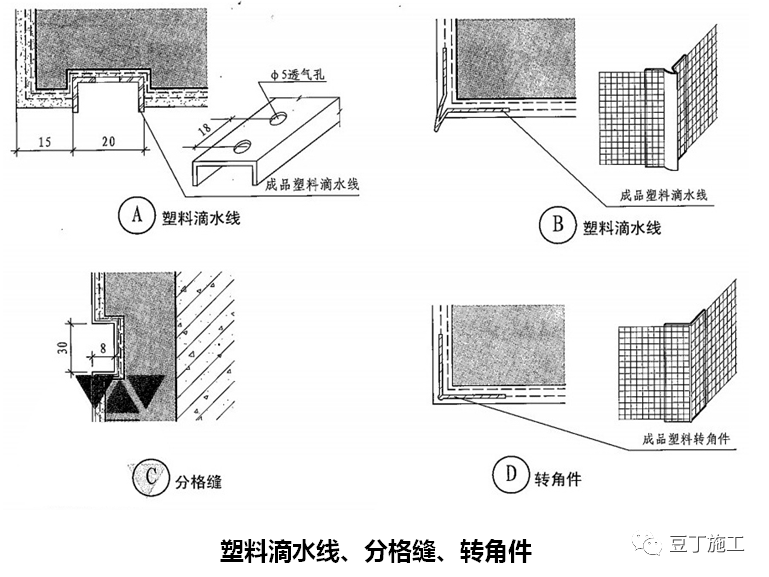 ϕ5透气孔

18

15

20

成品塑料滴水线

A 塑料滴水线

成品塑料滴水线

B 塑料滴水线

30

8

C 分格缝

成品塑料转角件

D 转角件

塑料滴水线、分格缝、转角件

豆丁施工