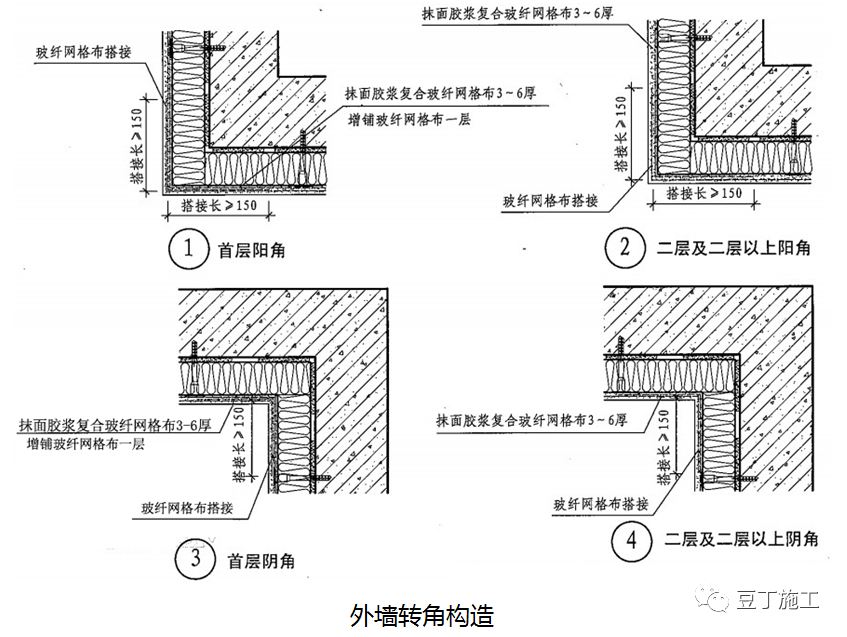 玻纤网格布搭接

抹面胶浆复合玻纤网格布3～6厚

增铺玻纤网格布一层

搭接长≥150

搭接长≥150

1 首层阳角

抹面胶浆复合玻纤网格布3～6厚

搭接长≥150

玻纤网格布搭接

搭接长≥150

2 二层及二层以上阳角

抹面胶浆复合玻纤网格布3-6厚

增铺玻纤网格布一层

搭接长≥150

玻纤网格布搭接

3 首层阴角

抹面胶浆复合玻纤网格布3～6厚

搭接长≥150

玻纤网格布搭接

4 二层及二层以上阴角

外墙转角构造

豆丁施工