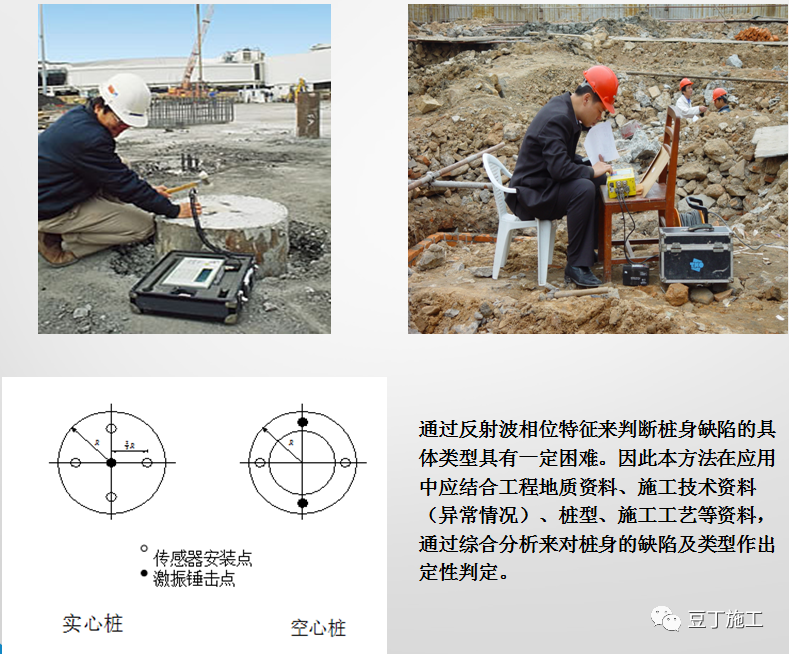 $R$

$\frac{2}{3}R$

$R$

○ 传感器安装点
● 激振锤击点

实心桩

空心桩

通过反射波相位特征来判断桩身缺陷的具体类型具有一定困难。因此本方法在应用中应结合工程地质资料、施工技术资料（异常情况）、桩型、施工工艺等资料，通过综合分析来对桩身的缺陷及类型作出定性判定。

豆丁施工