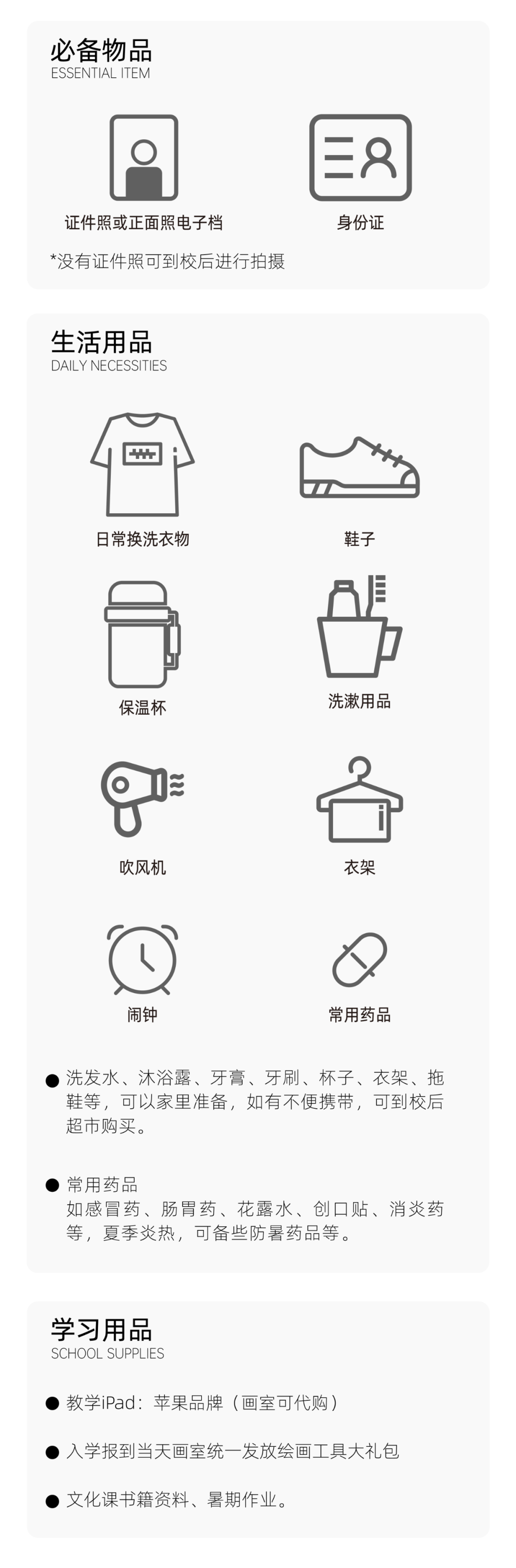 必备物品
ESSENTIAL ITEM

证件照或正面照电子档

身份证

*没有证件照可到校后进行拍摄

生活用品
DAILY NECESSITIES

日常换洗衣物

鞋子

保温杯

洗漱用品

吹风机

衣架

闹钟

常用药品

• 洗发水、沐浴露、牙膏、牙刷、杯子、衣架、拖鞋等，可以家里准备，如有不便携带，可到校后超市购买。

• 常用药品
如感冒药、肠胃药、花露水、创口贴、消炎药等，夏季炎热，可备些防暑药品等。

学习用品
SCHOOL SUPPLIES

• 教学iPad：苹果品牌（画室可代购）

• 入学报到当天画室统一发放绘画工具大礼包

• 文化课书籍资料、暑期作业。