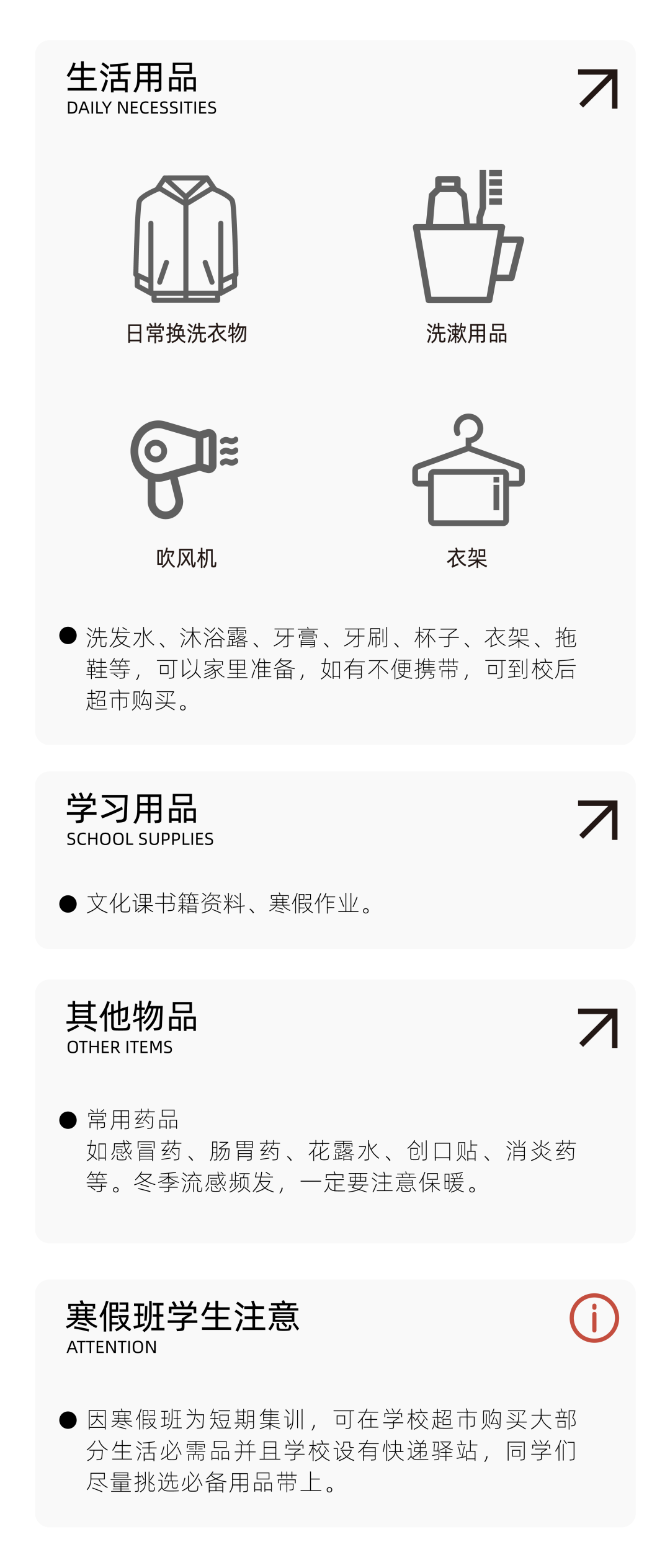 生活用品
DAILY NECESSITIES

日常换洗衣物

洗漱用品

吹风机

衣架

• 洗发水、沐浴露、牙膏、牙刷、杯子、衣架、拖鞋等，可以家里准备，如有不便携带，可到校后超市购买。

学习用品
SCHOOL SUPPLIES

• 文化课书籍资料、寒假作业。

其他物品
OTHER ITEMS

• 常用药品
如感冒药、肠胃药、花露水、创口贴、消炎药等。冬季流感频发，一定要注意保暖。

寒假班学生注意
ATTENTION

• 因寒假班为短期集训，可在学校超市购买大部分生活必需品并且学校设有快递驿站，同学们尽量挑选必备用品带上。