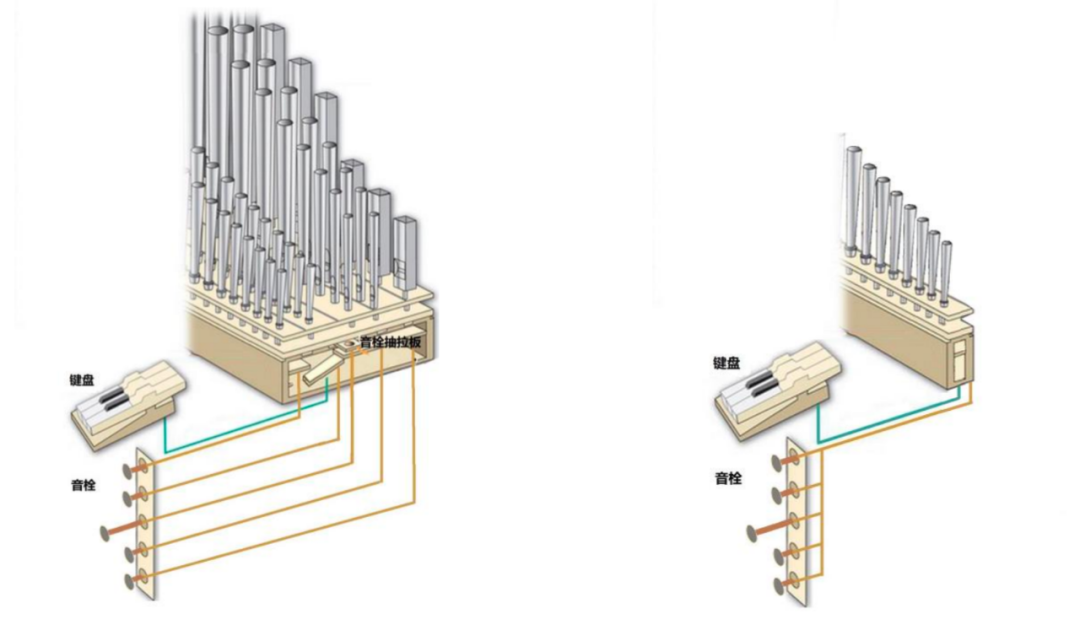 音栓抽拉板
键盘
音栓
键盘
音栓