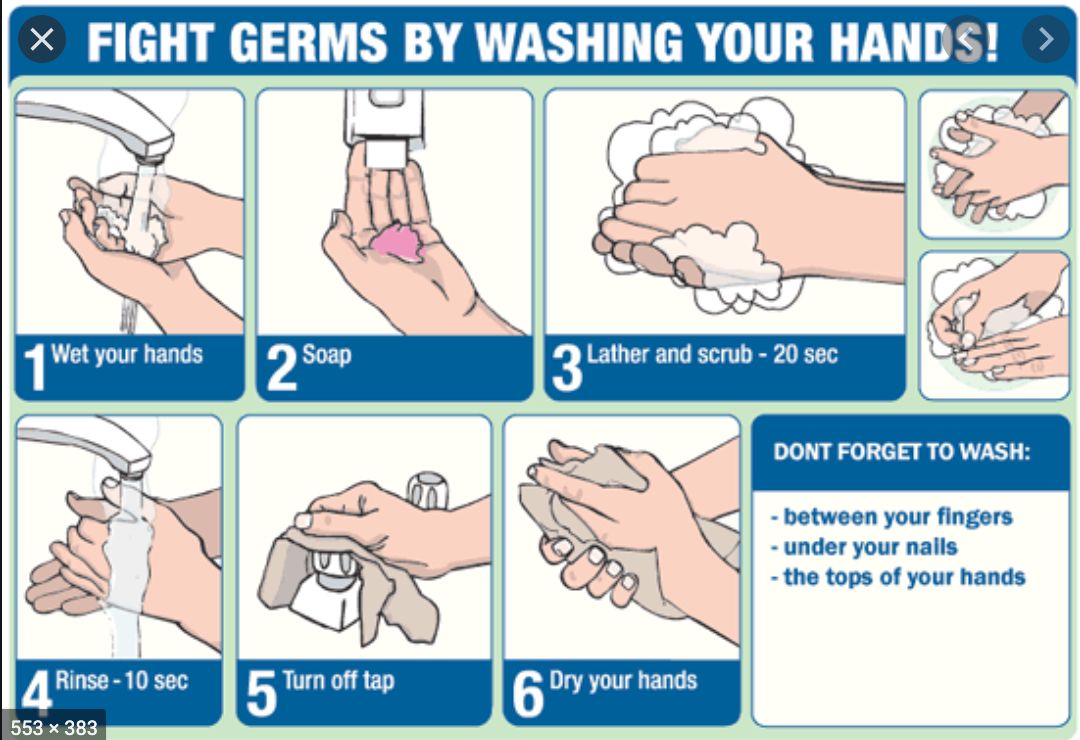 FIGHT GERMS BY WASHING YOUR HANDS!

1 Wet your hands

2 Soap

3 Lather and scrub - 20 sec

4 Rinse - 10 sec

5 Turn off tap

6 Dry your hands

DONT FORGET TO WASH:

- between your fingers
- under your nails
- the tops of your hands

553 × 383